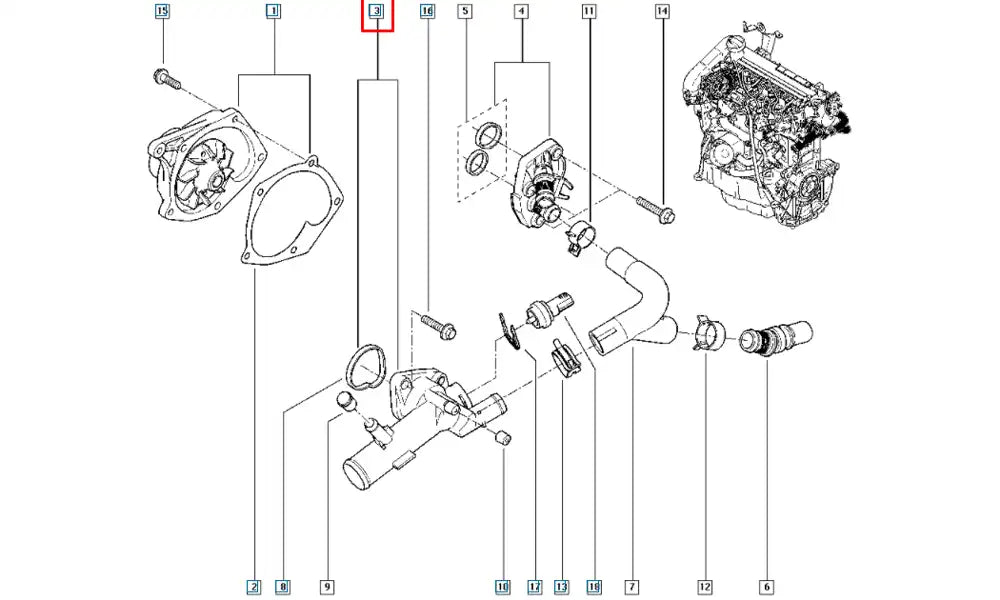 15
1
3
16
5
4
11
14
2
8
9
10
17
13
18
7
12
6