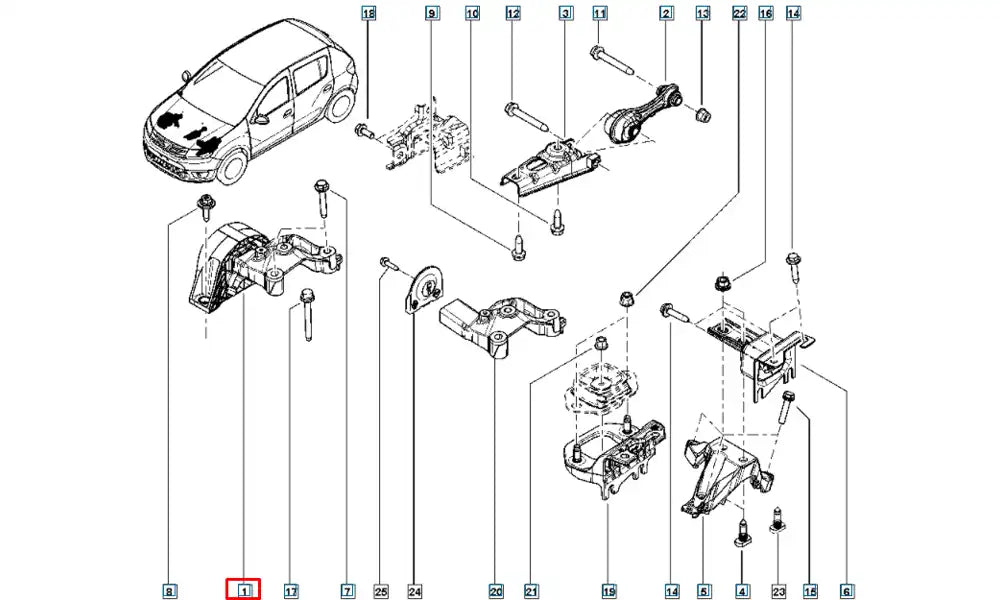 18 9 10 12 3 11 2 13 22 16 14

8 1 17 7 25 24 20 21 19 14 5 4 23 15 6