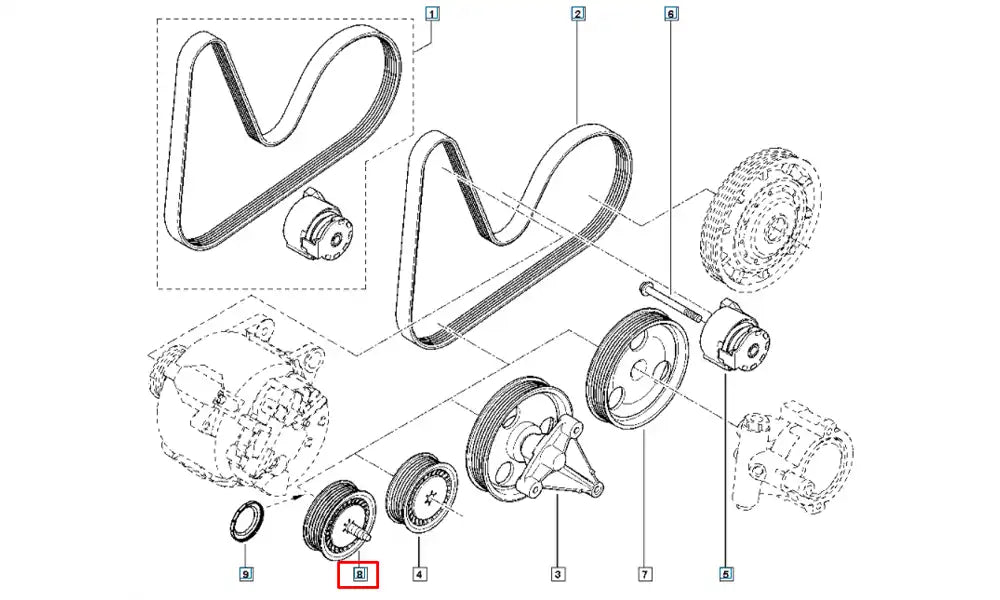 1
2
6
9
8
4
3
7
5