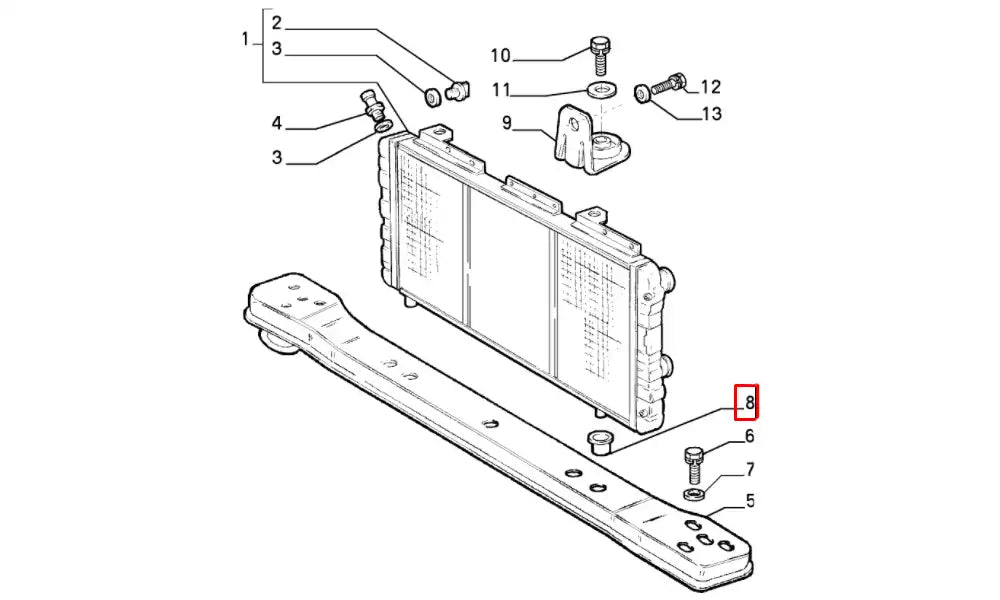 1
2
3
4
3
10
11
9
12
13
8
6
7
5