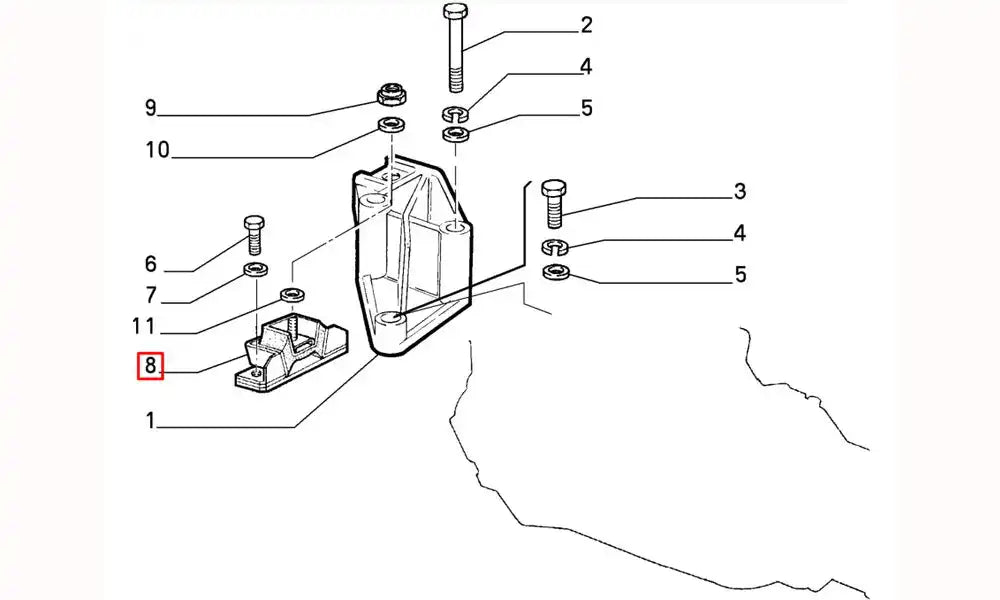 2
4
5
9
10
3
4
5
6
7
11
8
1