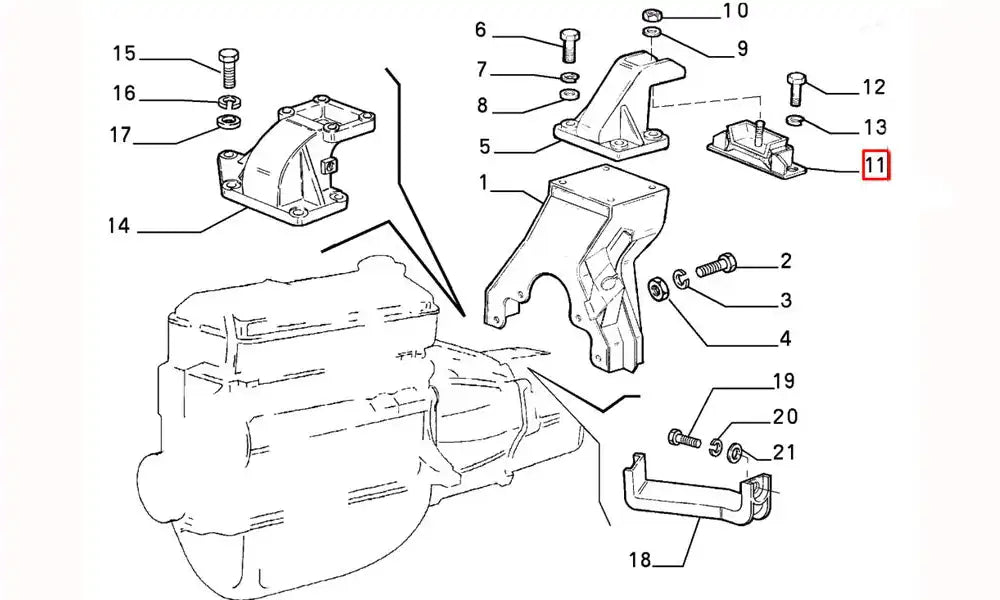 15
16
17
14
6
7
8
5
1
10
9
12
13
11
2
3
4
19
20
21
18