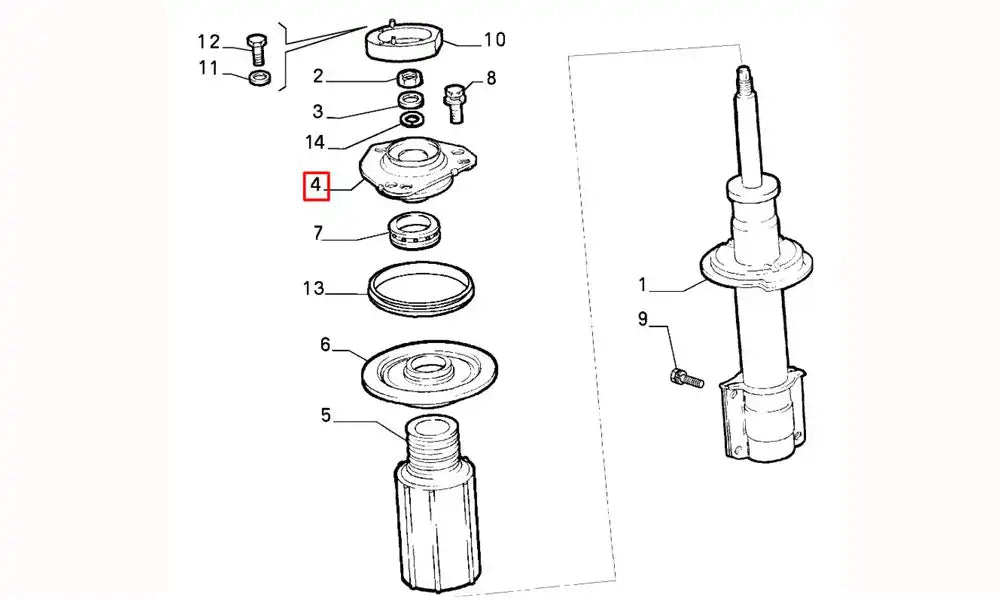 12
11
10
2
8
3
14
4
7
13
6
5
1
9