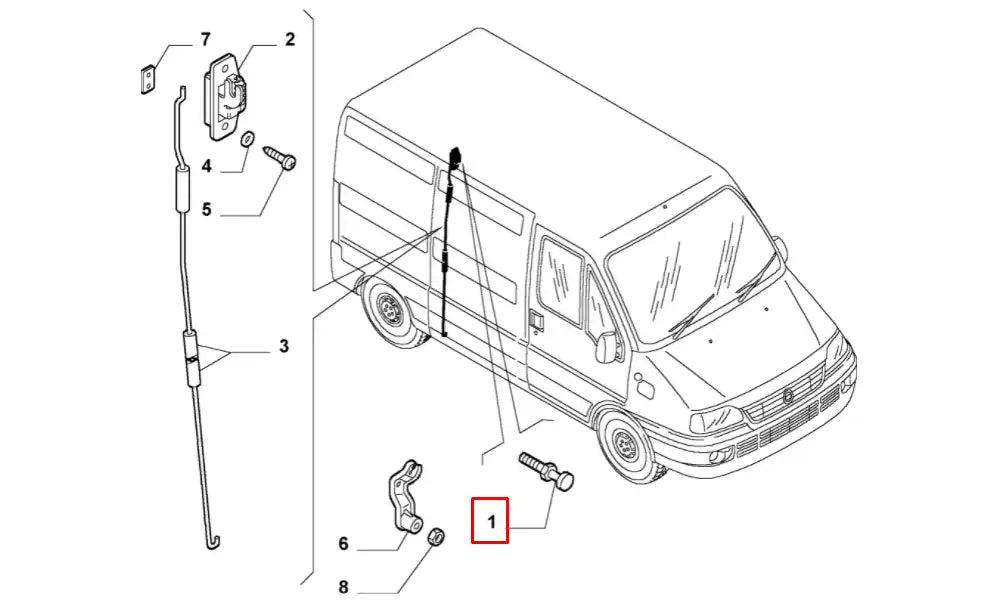 7
2
4
5
3
6
8
1