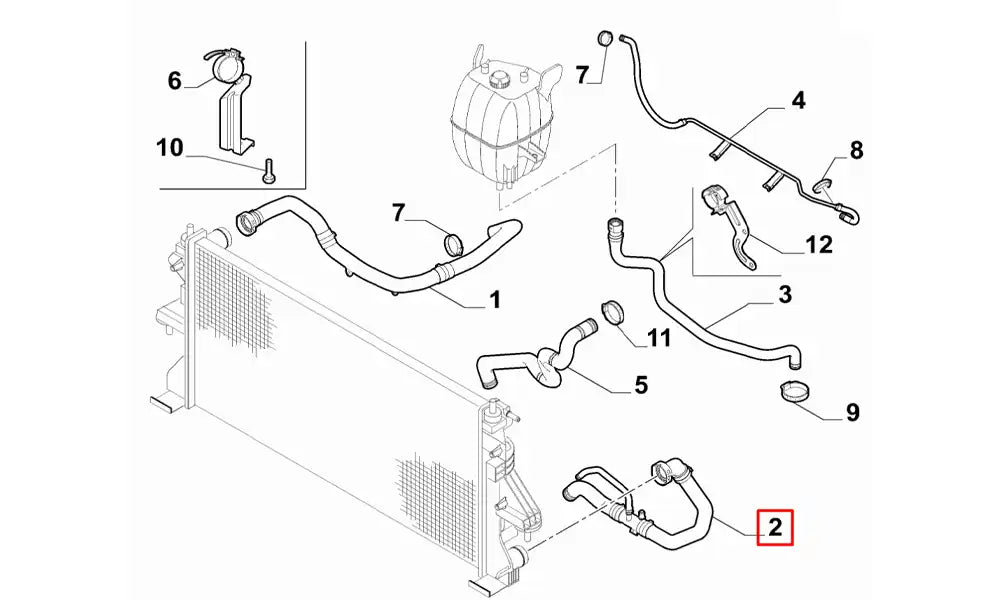 6
10
7
4
8
7
12
1
3
11
5
9
2