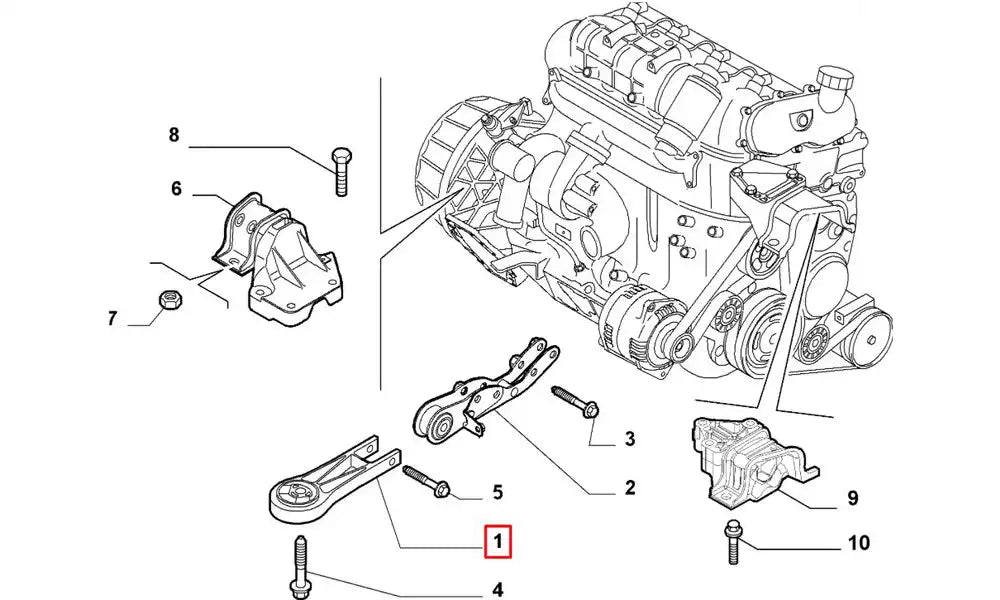 8
6
7
3
2
5
1
4
9
10