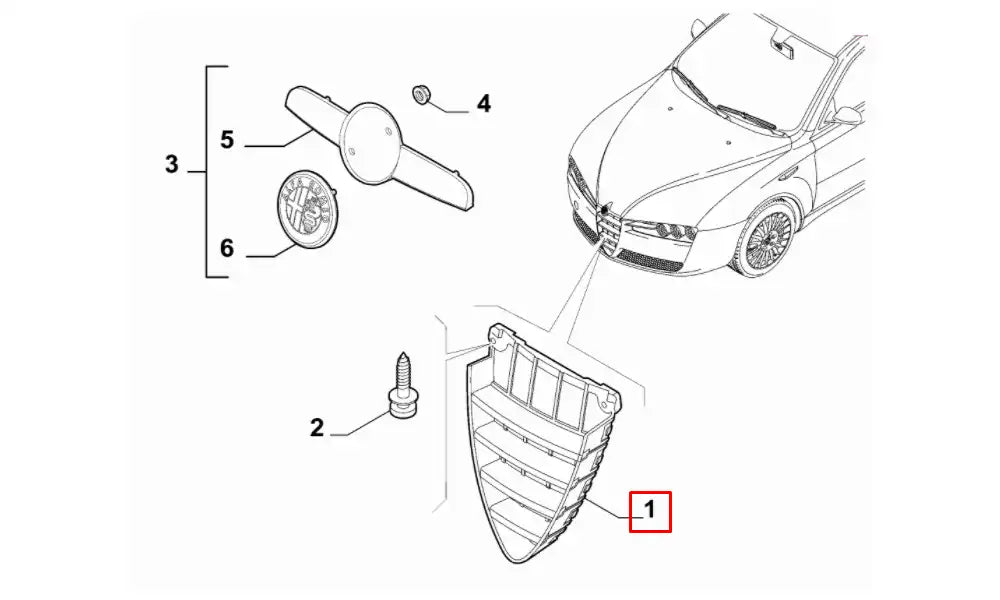 3
5
4
6
2
1