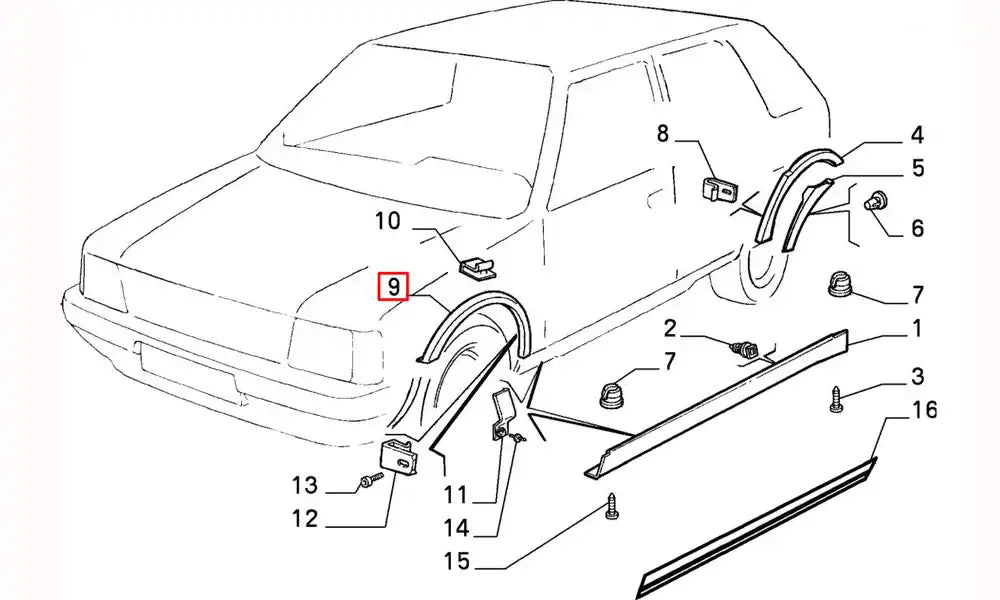 8
4
5
6
10
9
7
2
1
7
3
16
13
12
11
14
15