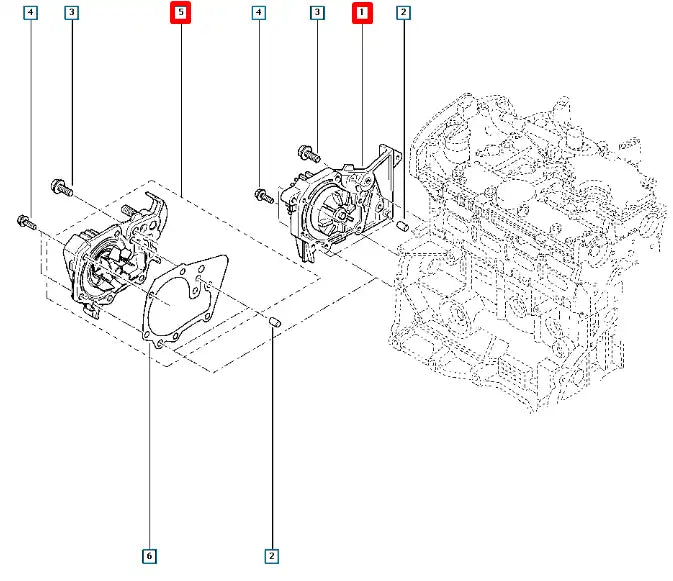 4
3
5
4
3
1
2
6
2