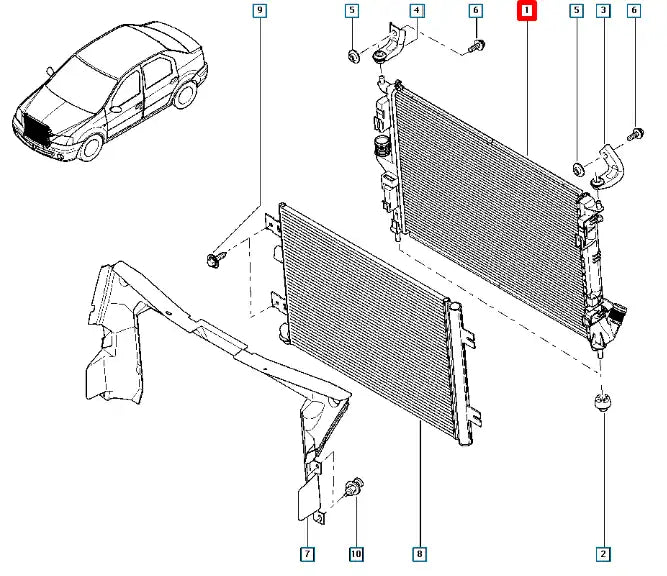 9
5
4
6
1
5
3
6
7
10
8
2