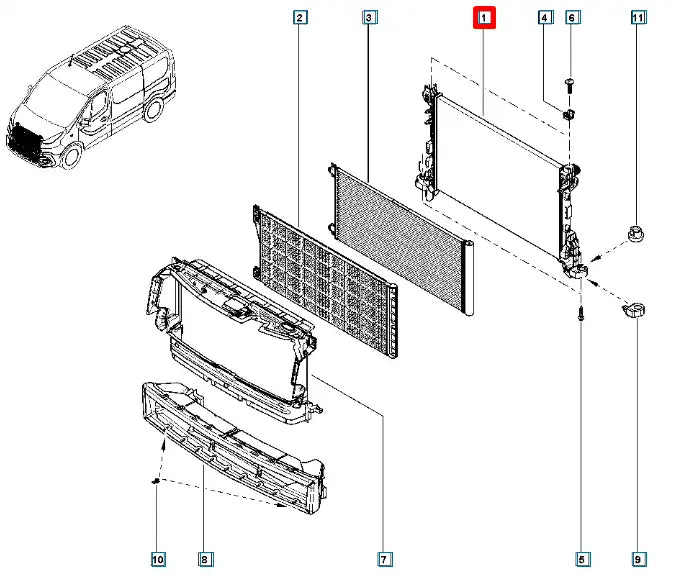 2
3
1
4
6
11
10
8
7
5
9