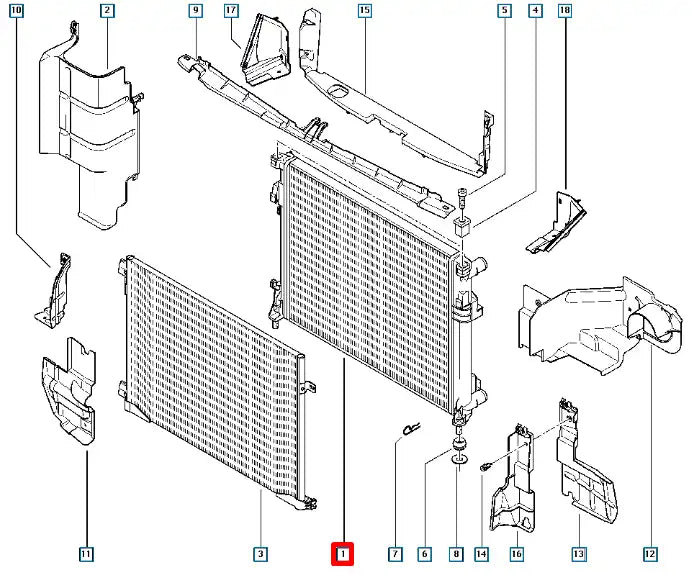 10
2
9
17
15
5
4
18
11
3
1
7
6
8
14
16
13
12