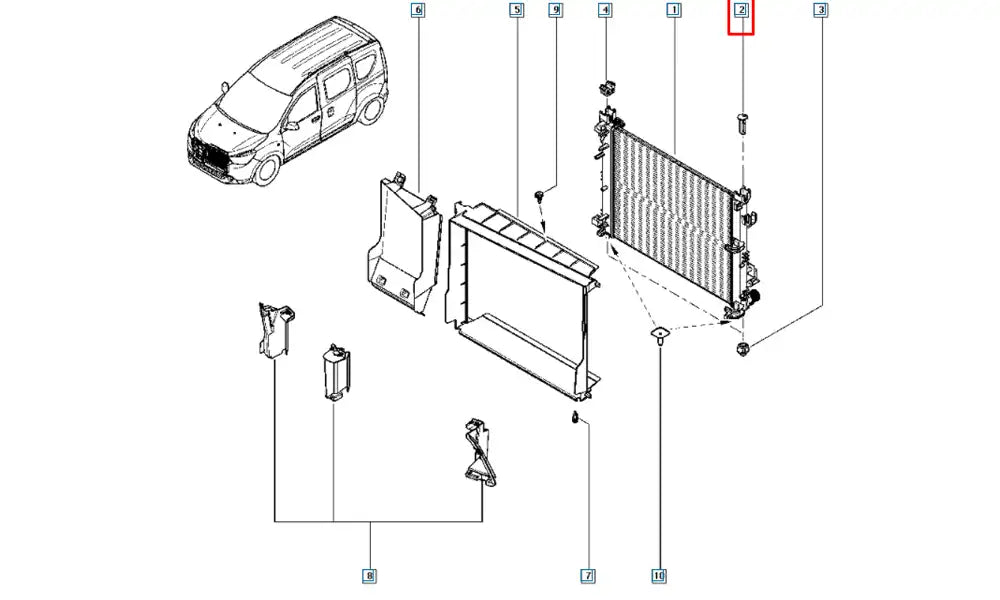 6
5
9
4
1
2
3
8
7
10