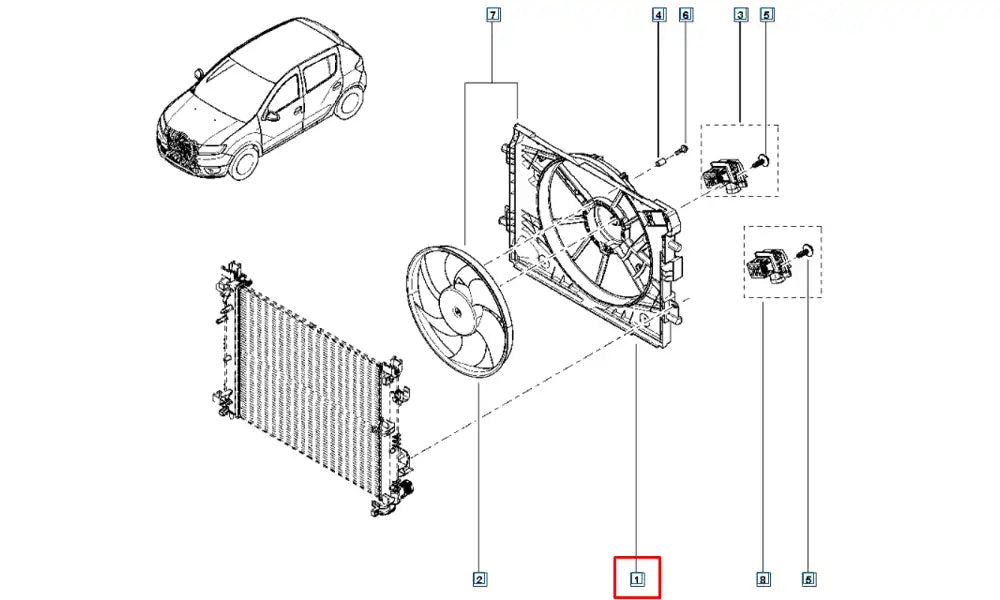 7
4
6
3
5
2
1
8
5