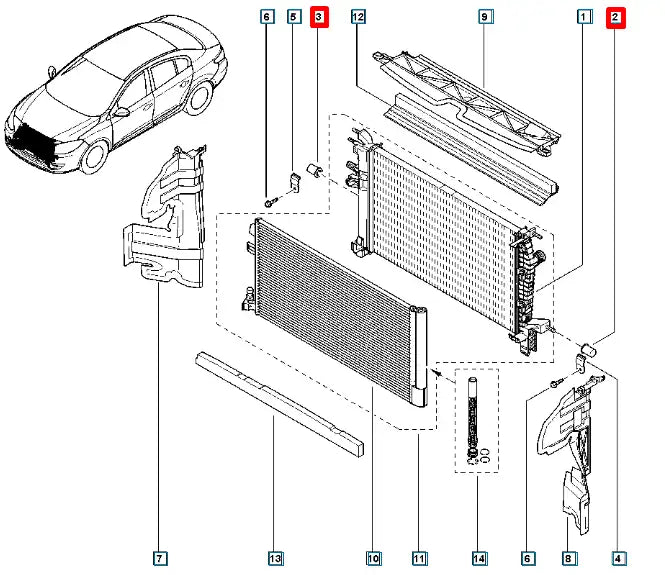 6
5
3
12
9
1
2
7
13
10
11
14
6
8
4