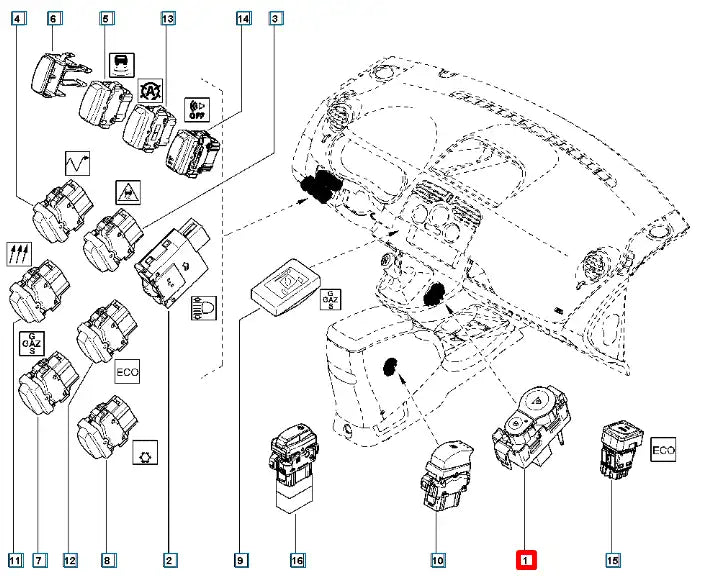 4
6
5
13
14
3
A
OFF
G
GAZ
S
G
GAZ
S
ECO
ECO
11
7
12
8
2
9
16
10
1
15