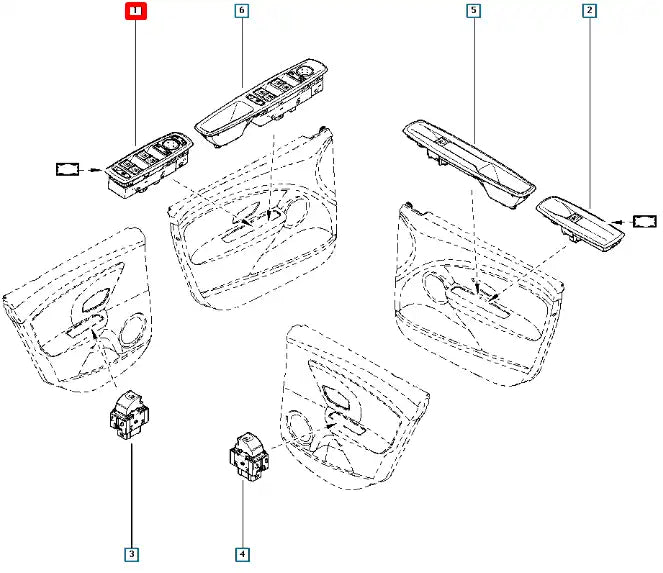 1
6
5
2
3
4