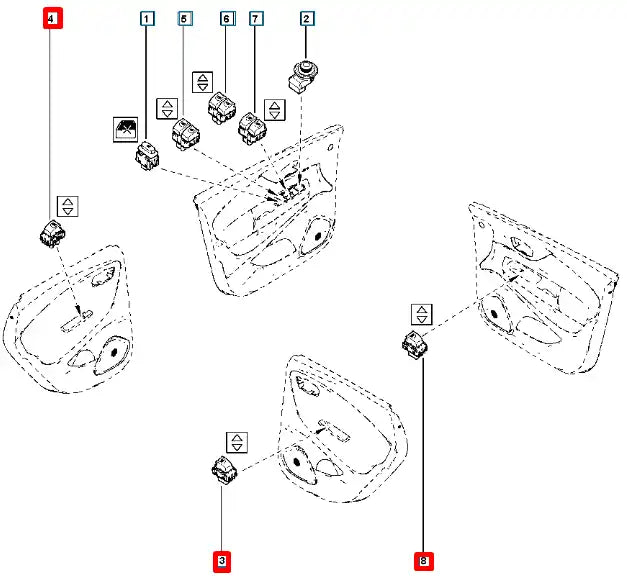 4
1
5
6
7
2
3
8