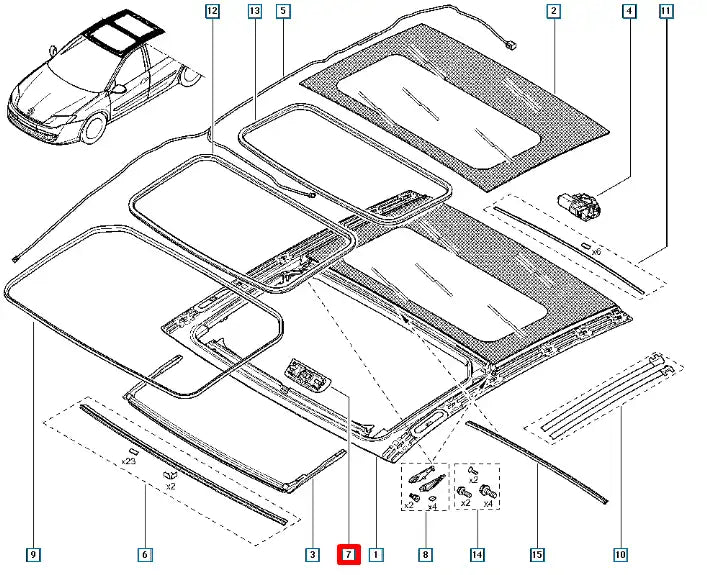 12
13
5
2
4
11
x6
x23
x2
x2
x4
x2
x2
x4
9
6
3
7
1
8
14
15
10