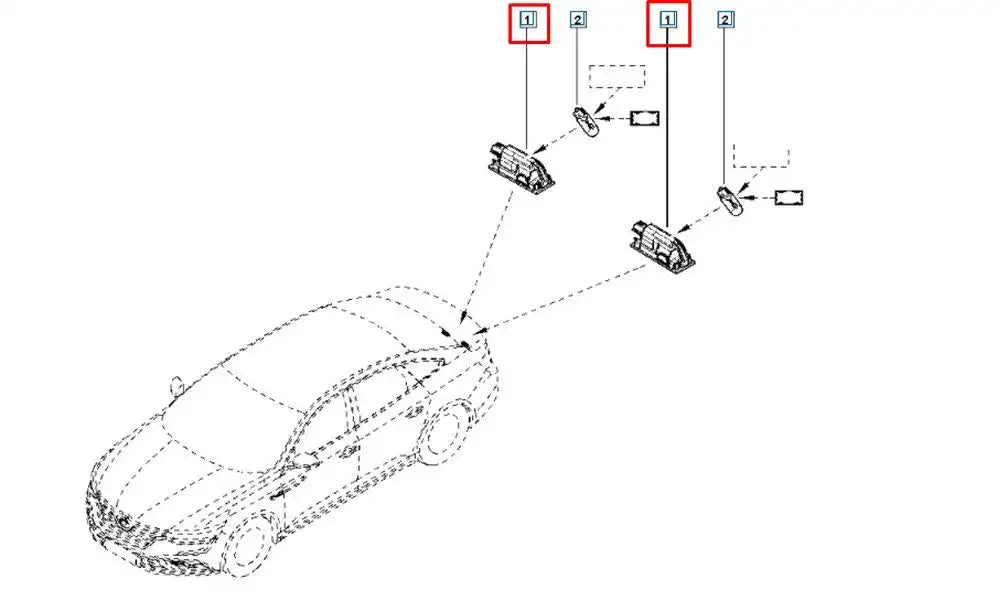 1
2
1
2