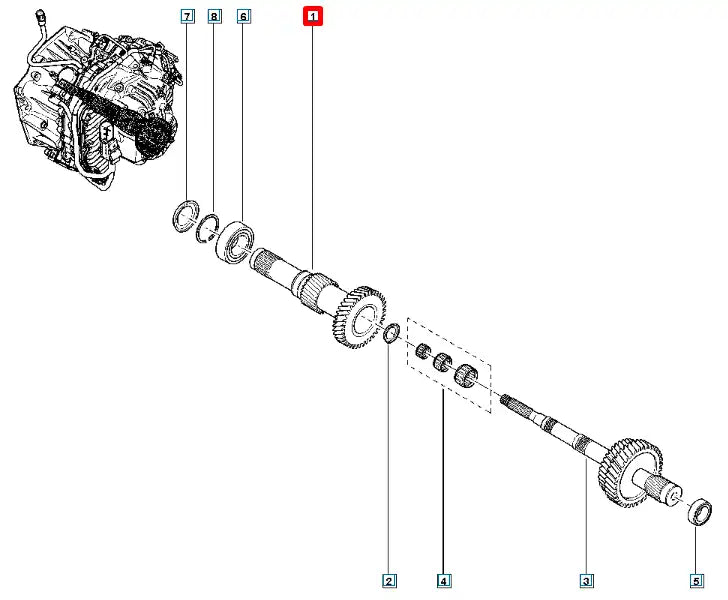 7
8
6
1
2
4
3
5