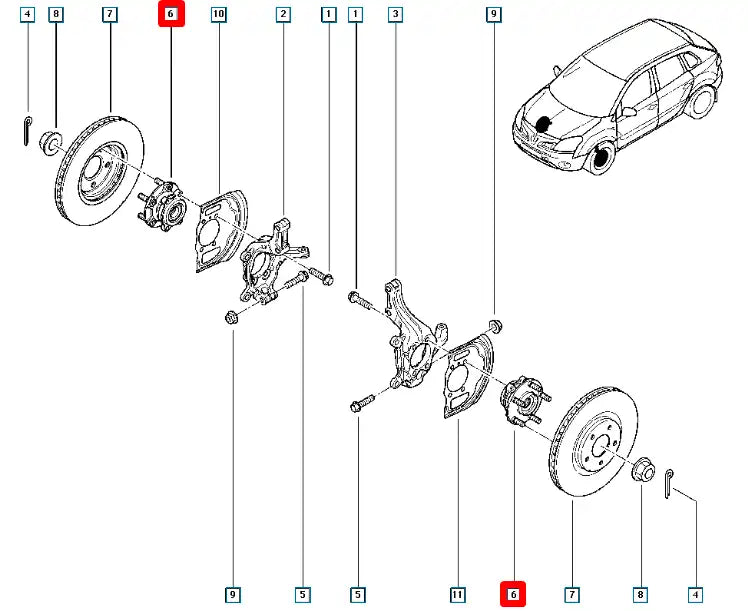 4 8 7 6 10 2 1 1 3 9

9 5 5 11 6 7 8 4