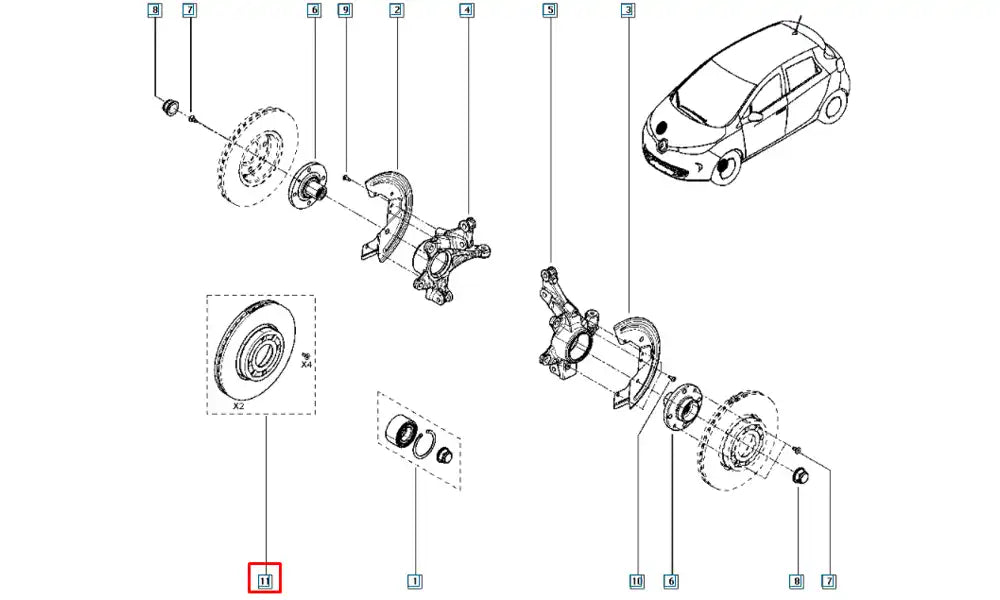 8
7
6
9
2
4
5
3
X4
X2
11
1
10
6
8
7