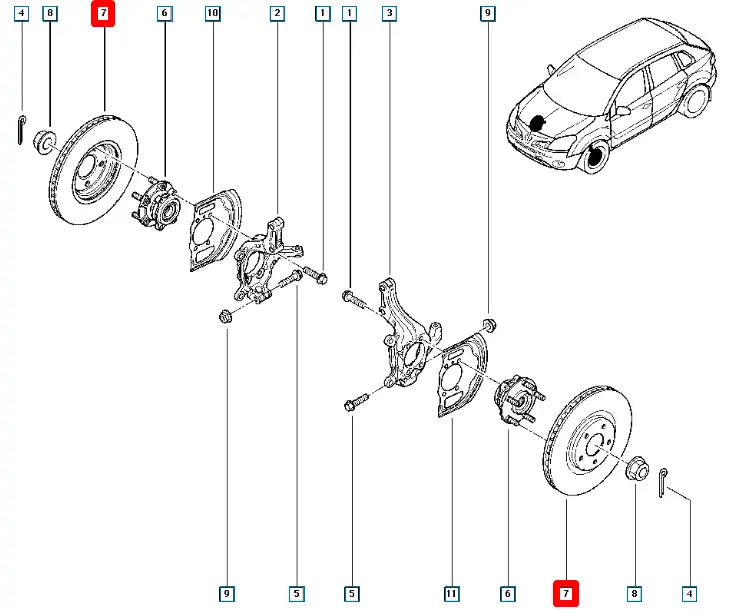 4 8 7 6 10 2 1 1 3 9

9 5 5 11 6 7 8 4