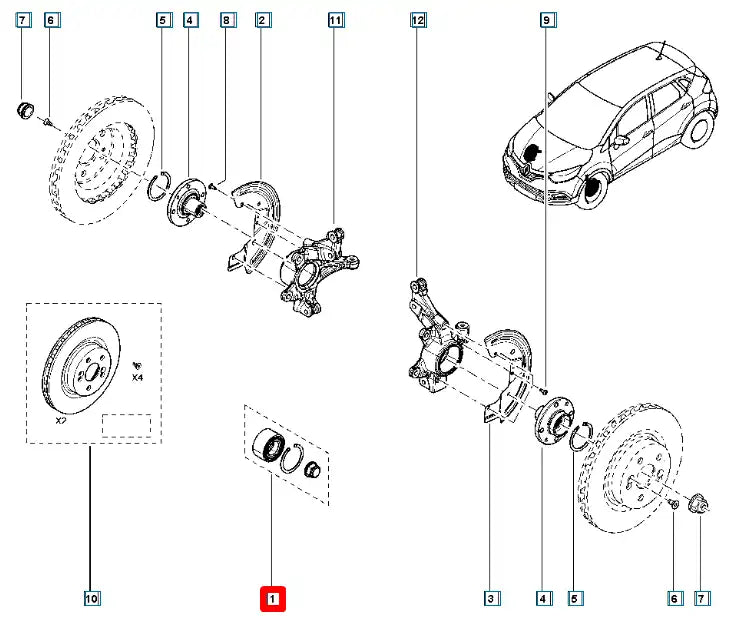 7
6
5
4
8
2
11
12
9
X4
X2
10
1
3
4
5
6
7