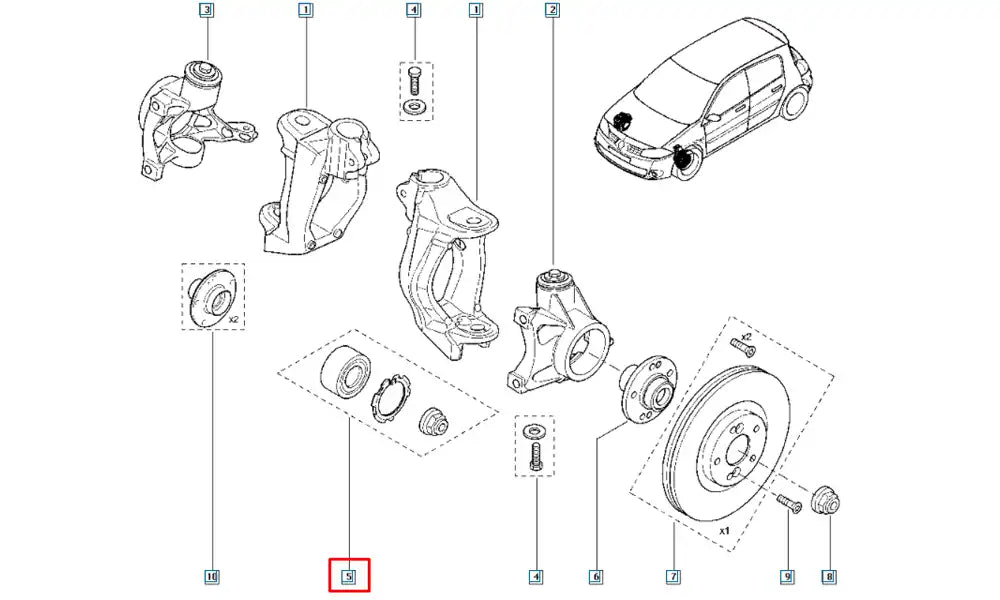 3
1
4
1
2
x2
x2
x1
10
5
4
6
7
9
8