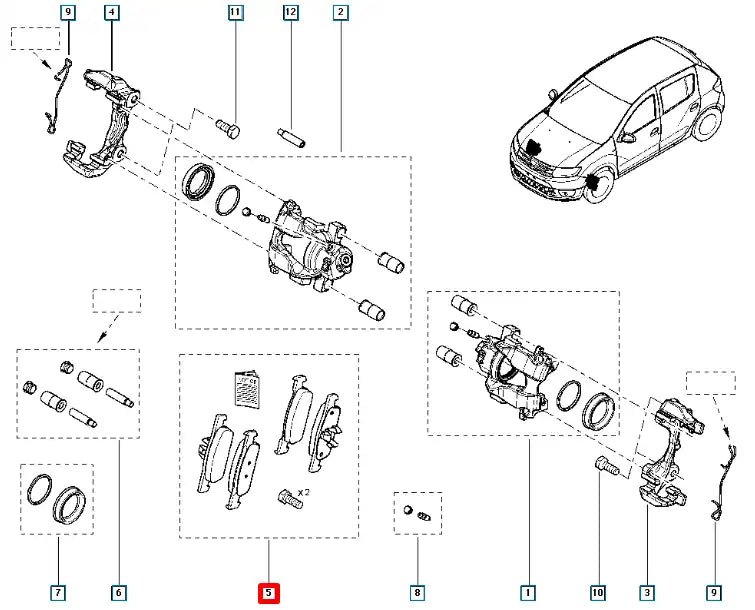 9
4
11
12
2
x2
7
6
5
8
1
10
3
9