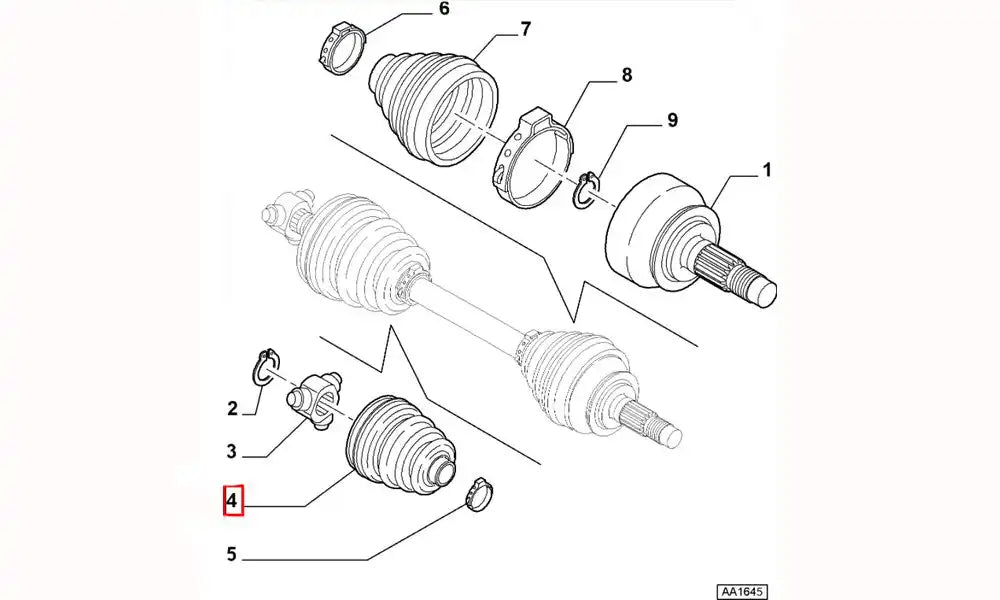 6
7
8
9
1
2
3
4
5
AA1645