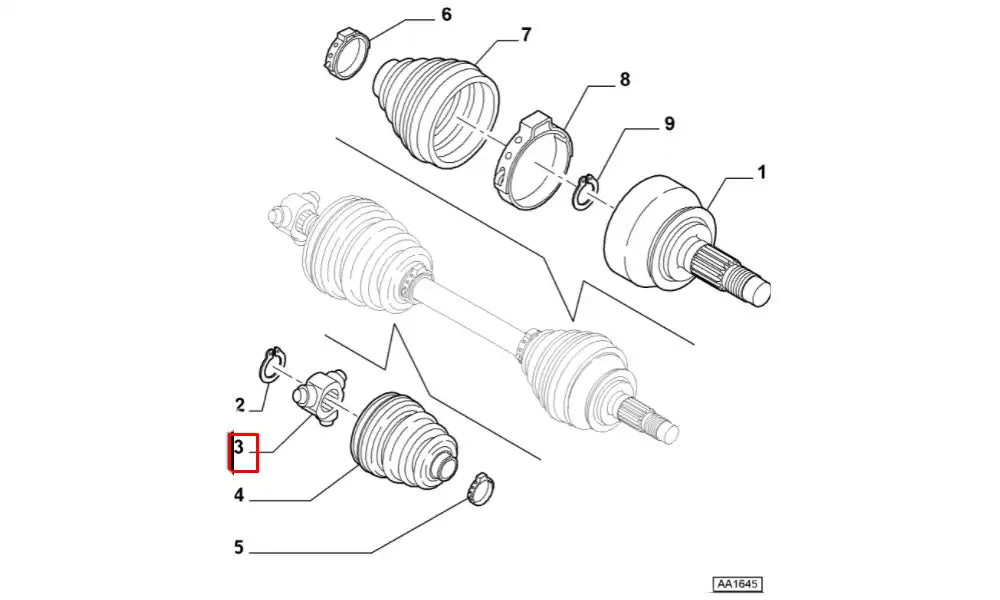 6
7
8
9
1
2
3
4
5
AA1645