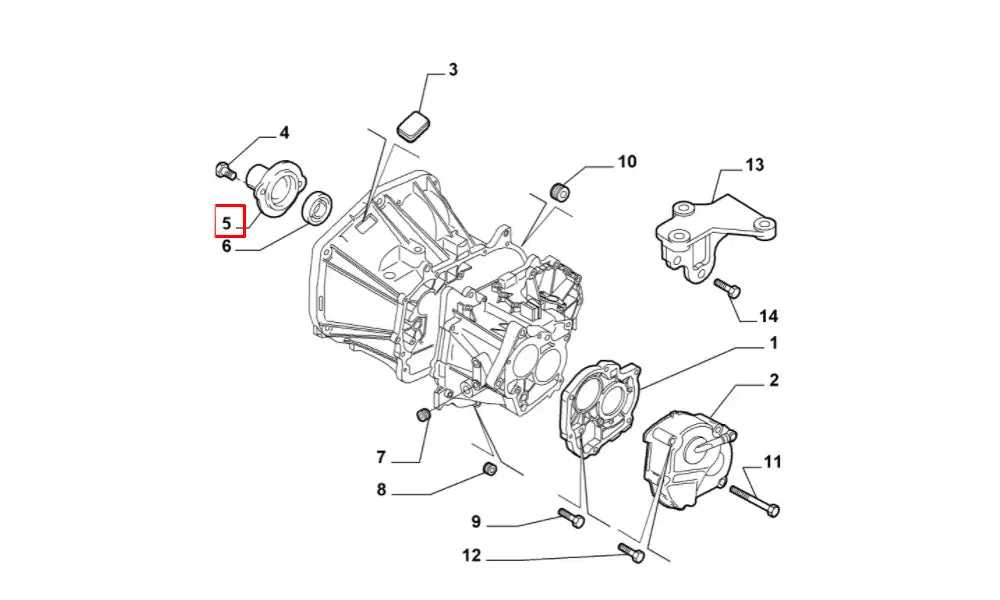 3
4
5
6
10
13
14
1
2
11
7
8
9
12