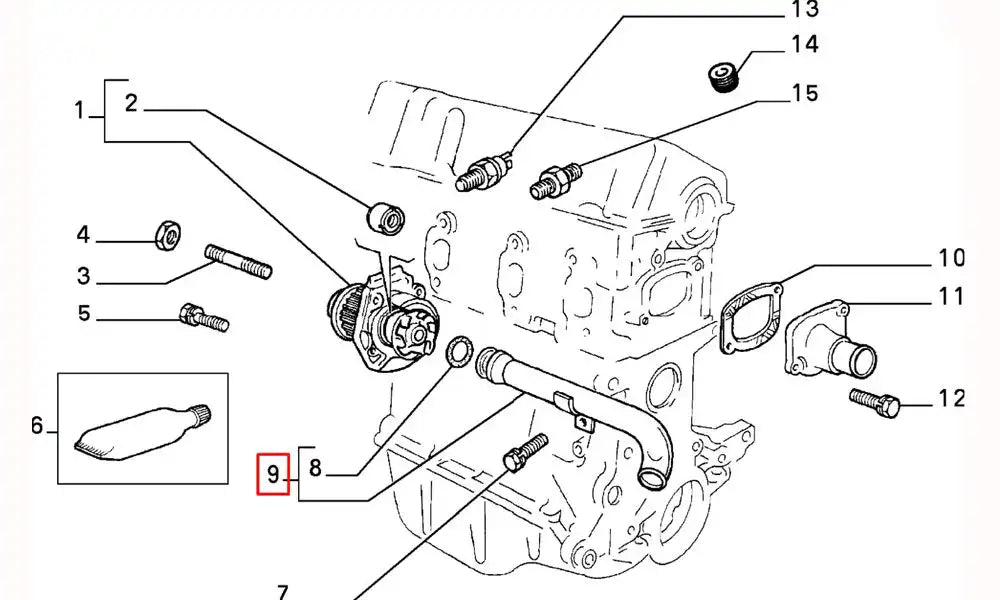 13
14
15
1
2
4
3
5
10
11
12
6
9
8
7