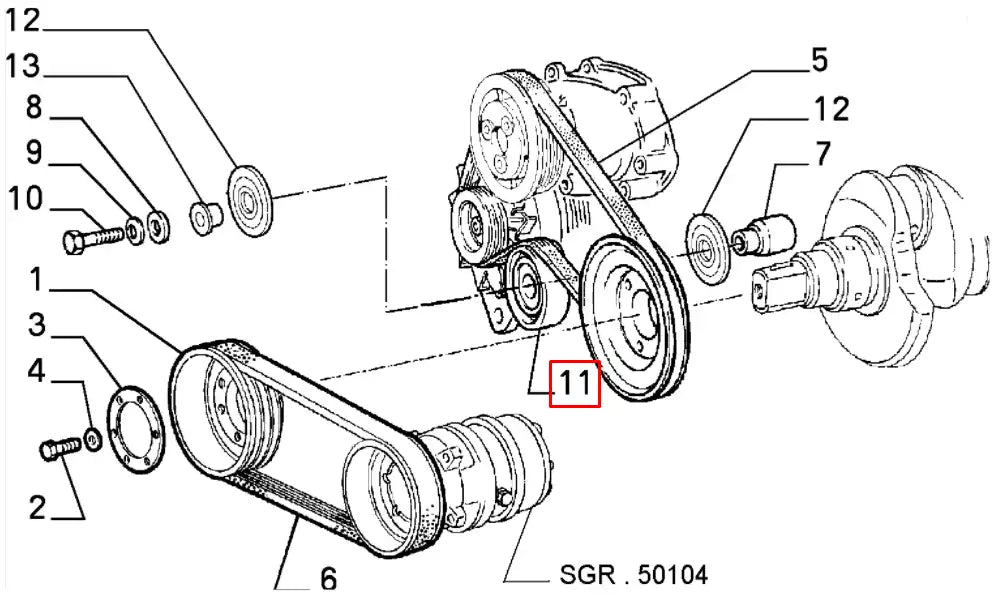 12
13
8
9
10
1
3
4
2
5
12
7
11
6
SGR . 50104