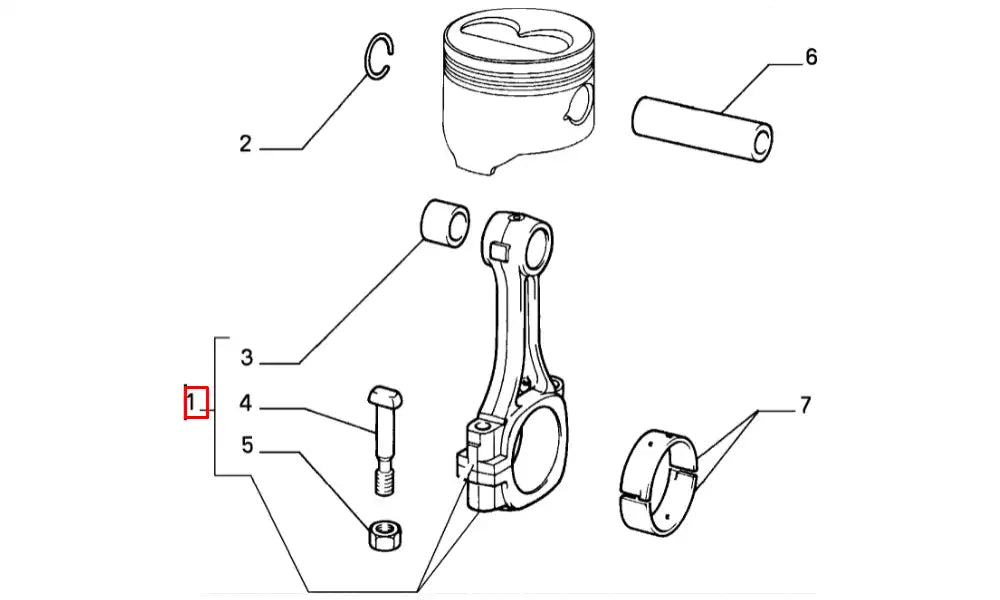 2
6
3
1
4
5
7