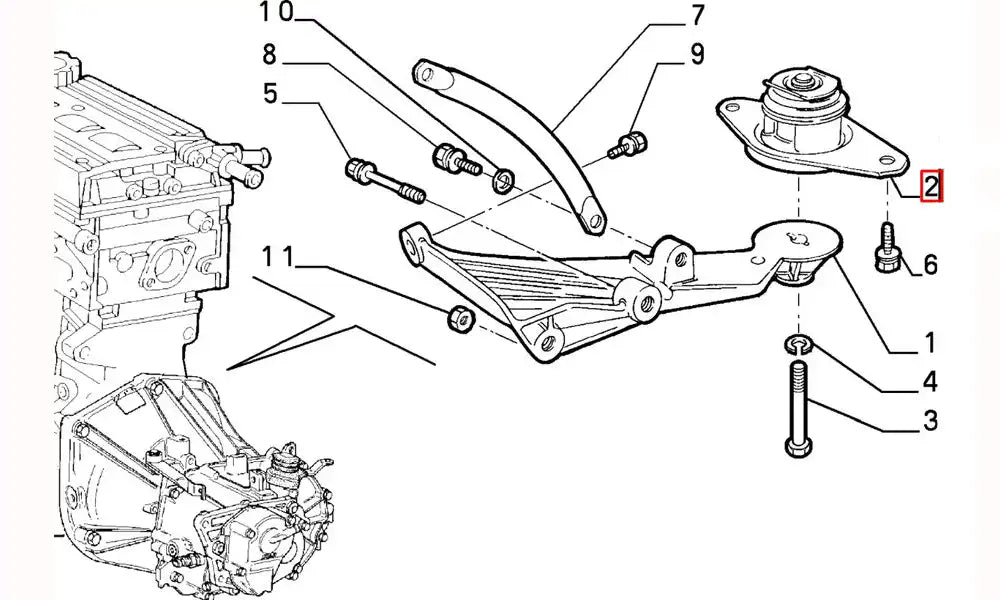 10
7
8
9
5
2
6
11
1
4
3