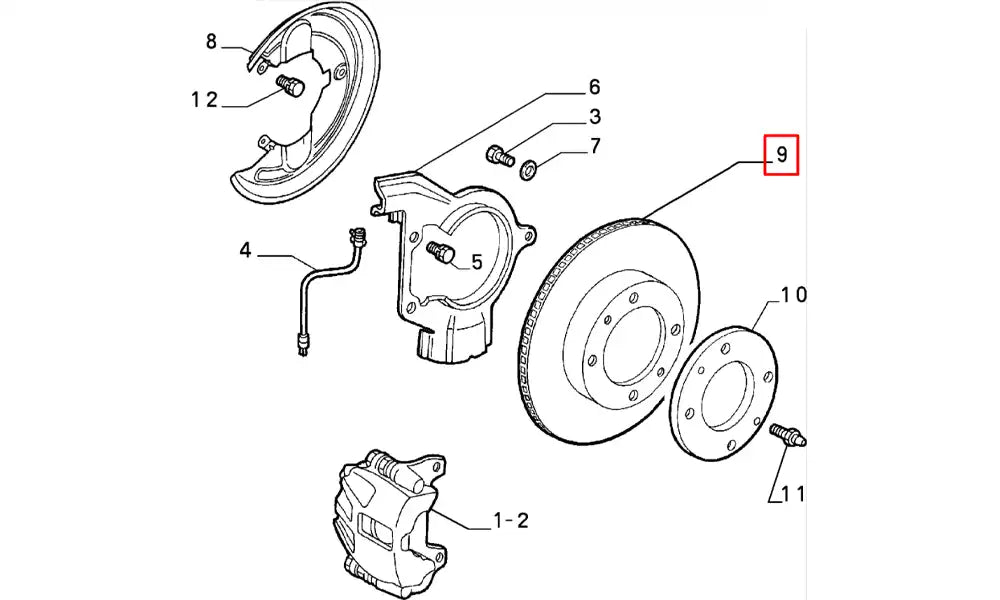 8
12
6
3
7
9
4
5
10
11
1-2