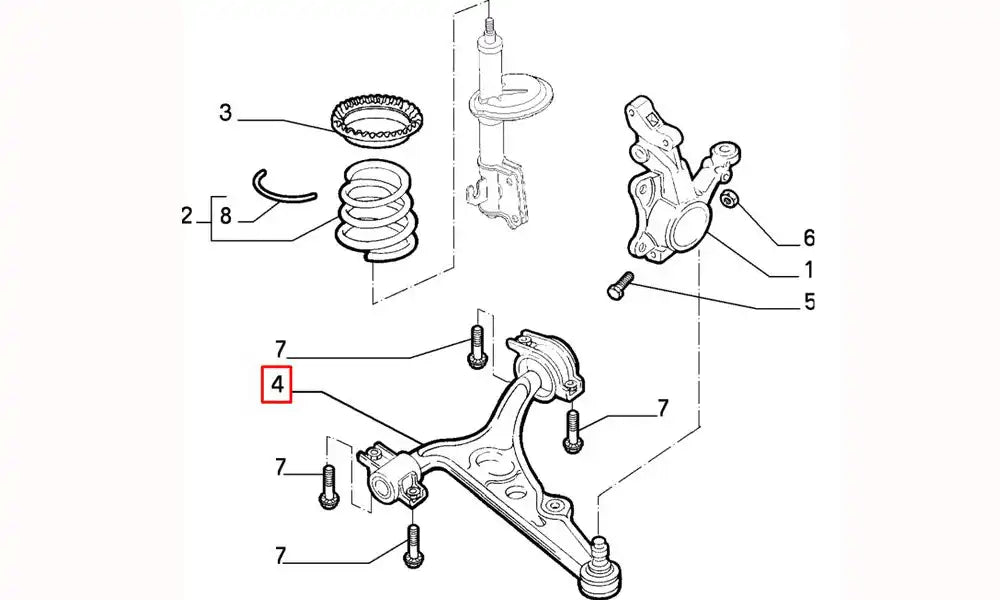 3
2
8
6
1
5
7
4
7
7
7