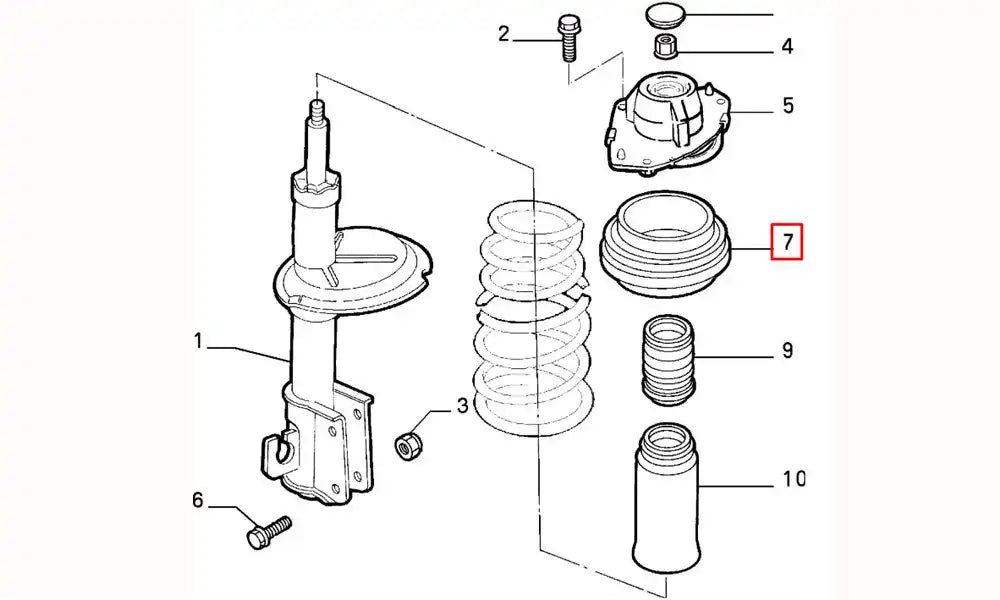 2
4
5
7
1
9
3
10
6