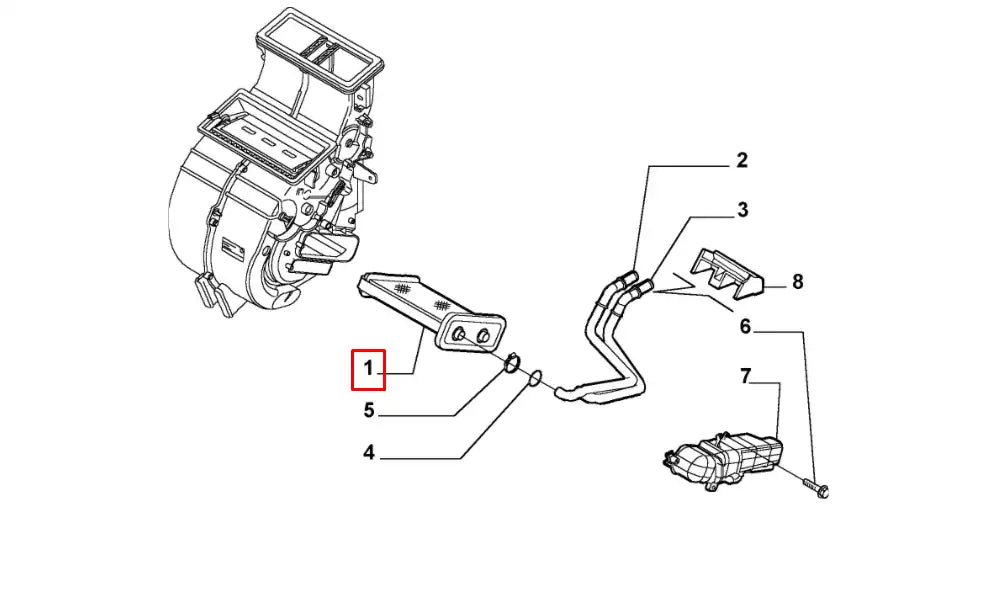 2
3
8
6
7
1
5
4