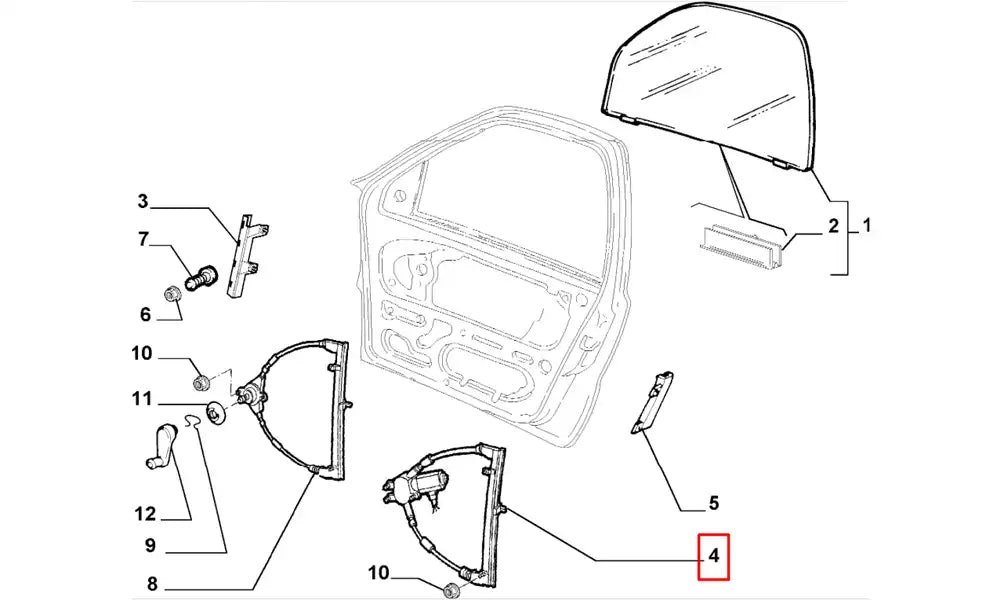 3
7
6
10
11
12
9
8
10
2
1
5
4