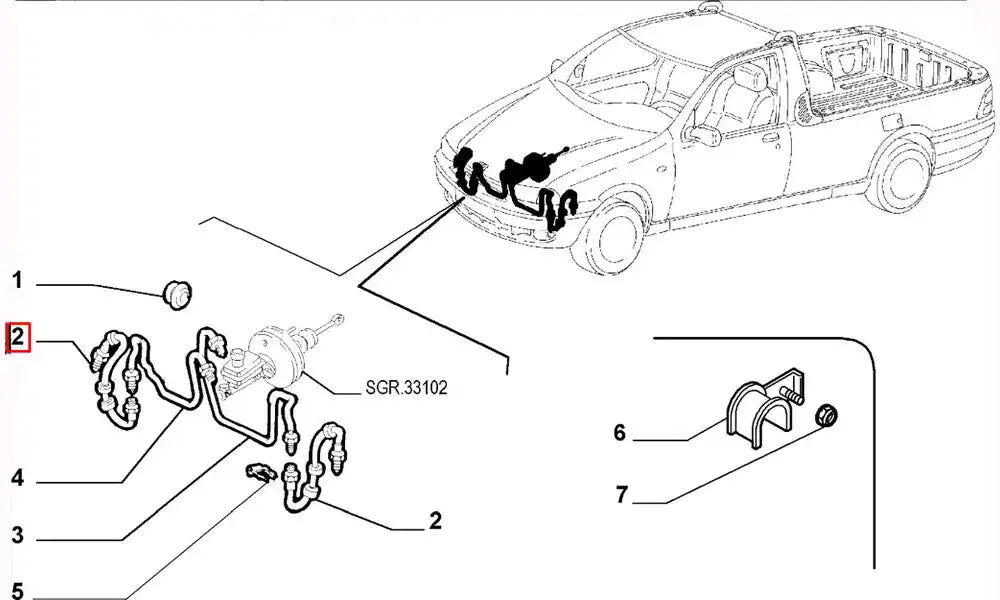 1

2

SGR.33102

4

3

5

2

6

7