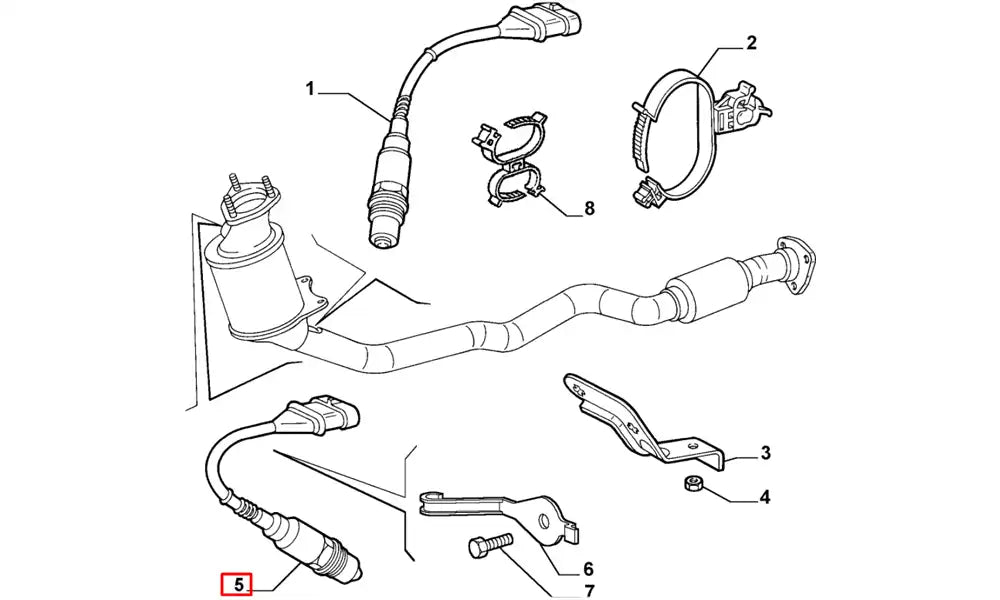 1
2
8
3
4
5
6
7