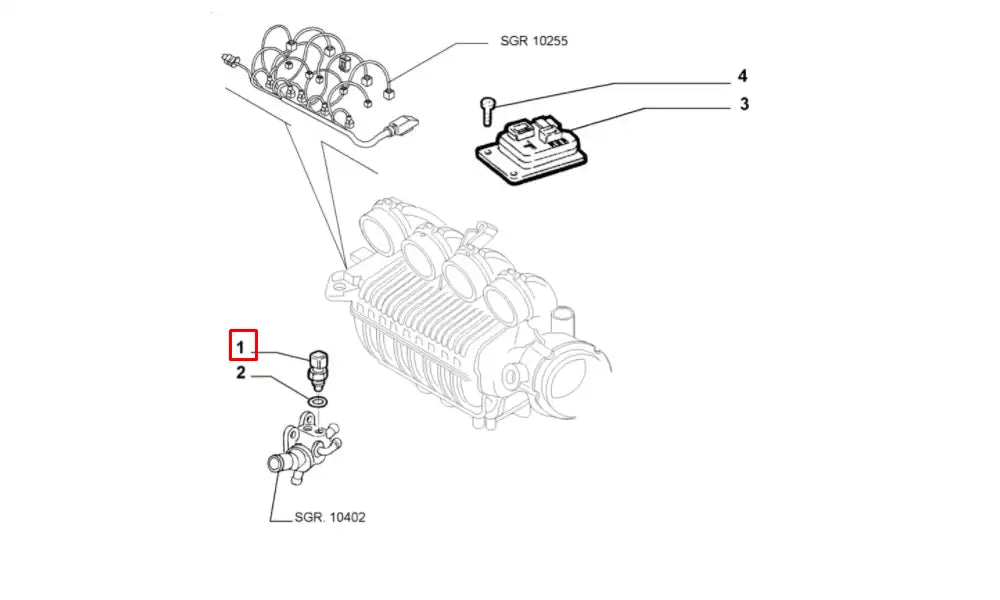 SGR 10255

4

3

1

2

SGR. 10402