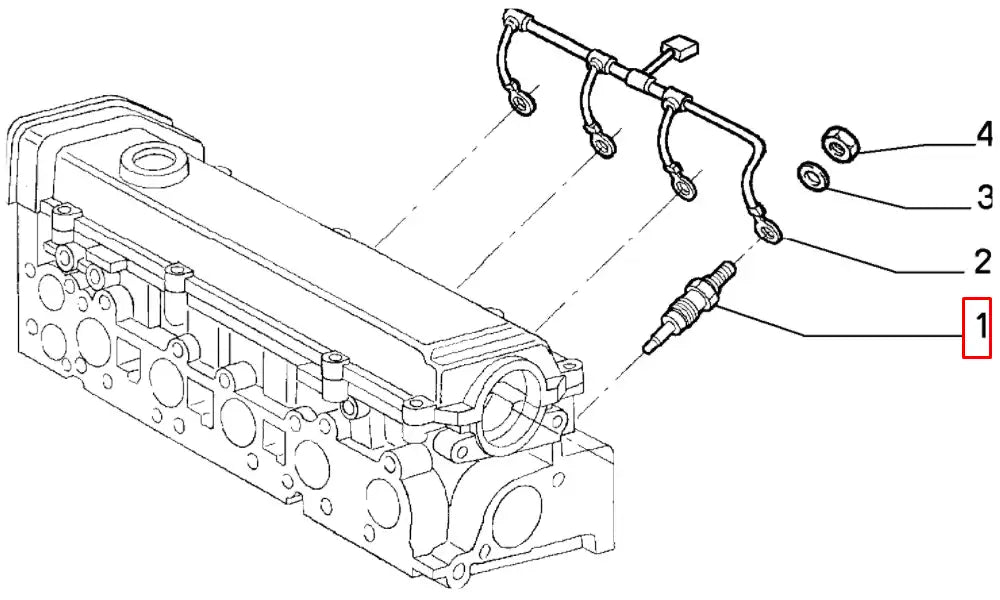 4
3
2
1