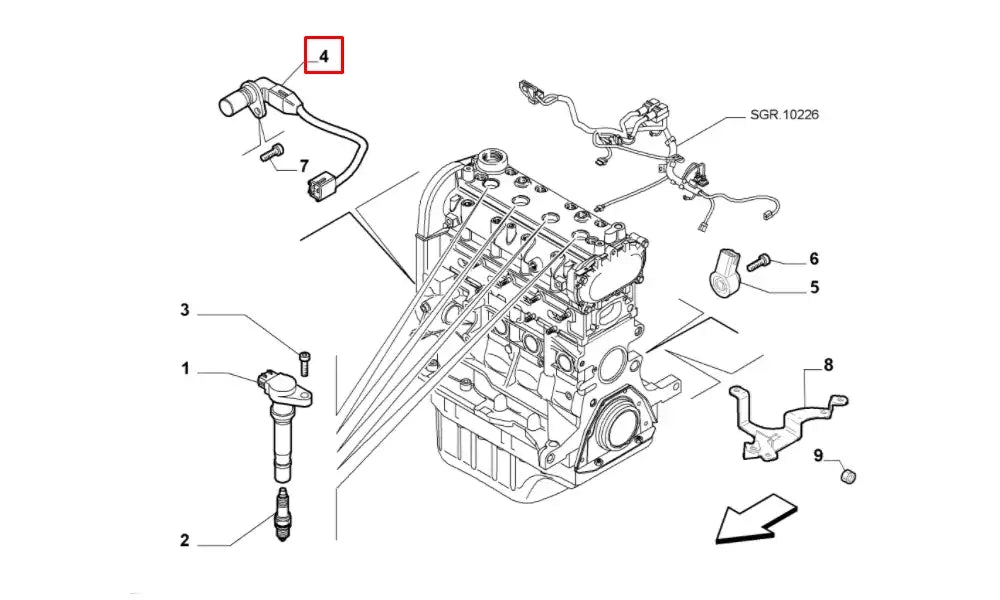 4
7
SGR.10226
6
5
3
1
8
9
2