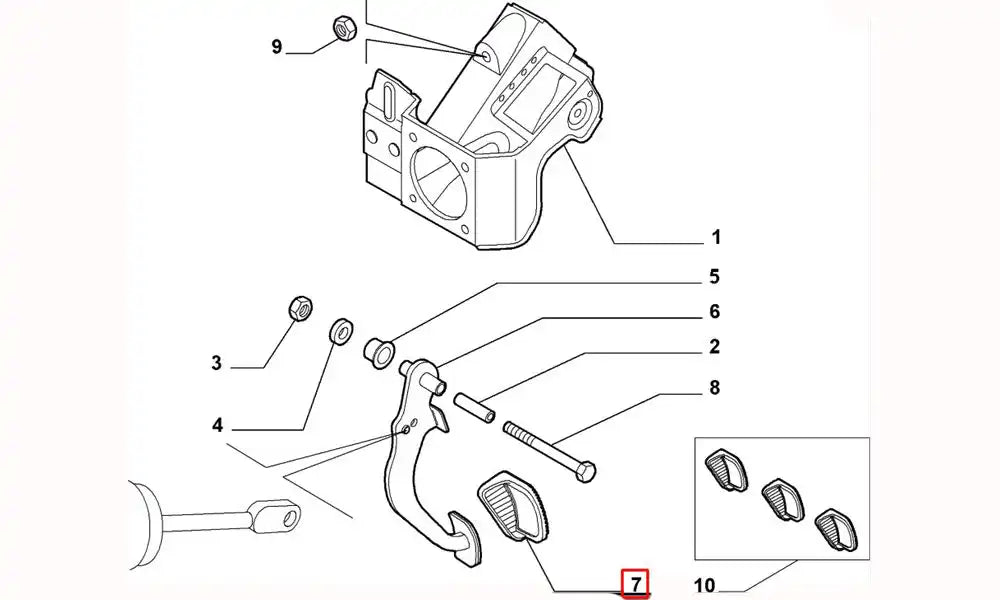 9
1
5
6
3
2
8
4
7
10