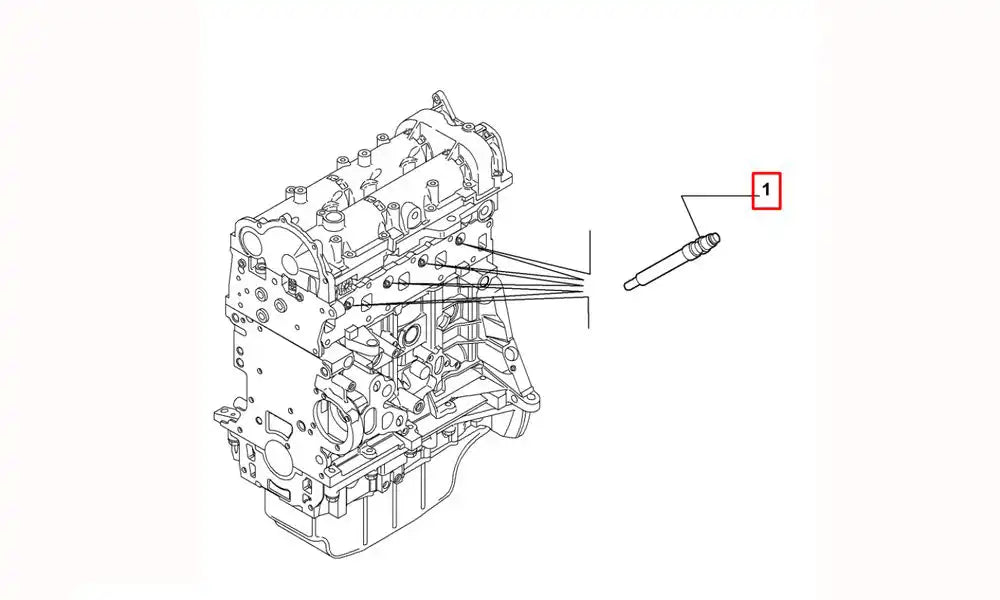 1